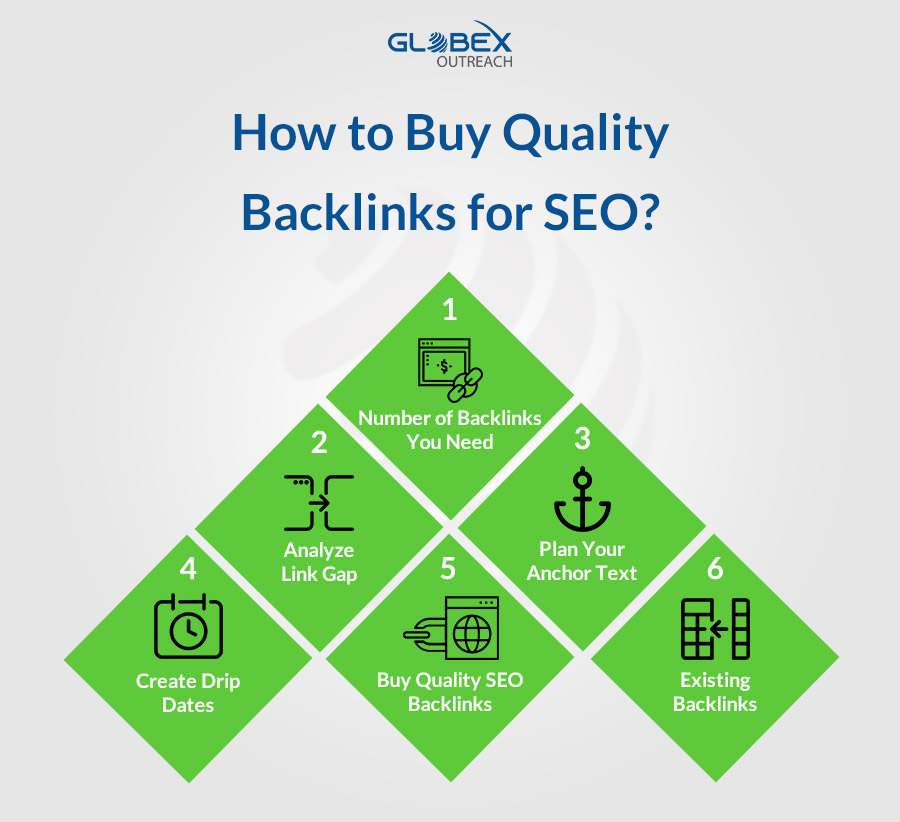 GLOBEX
OUTREACH

How to Buy Quality Backlinks for SEO?

1
Number of Backlinks You Need

2
Analyze Link Gap

3
Plan Your Anchor Text

4
Create Drip Dates

5
Buy Quality SEO Backlinks

6
Existing Backlinks