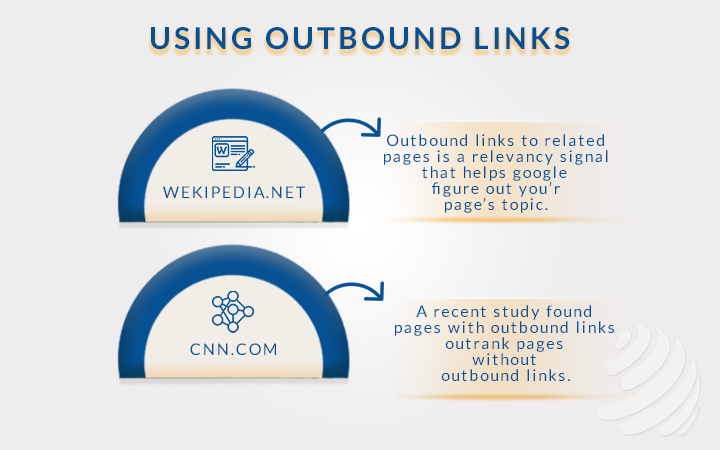 USING OUTBOUND LINKS

W

WEKIPEDIA.NET

Outbound links to related pages is a relevancy signal that helps google figure out you'r page's topic.

CNN.COM

A recent study found pages with outbound links outrank pages without outbound links.