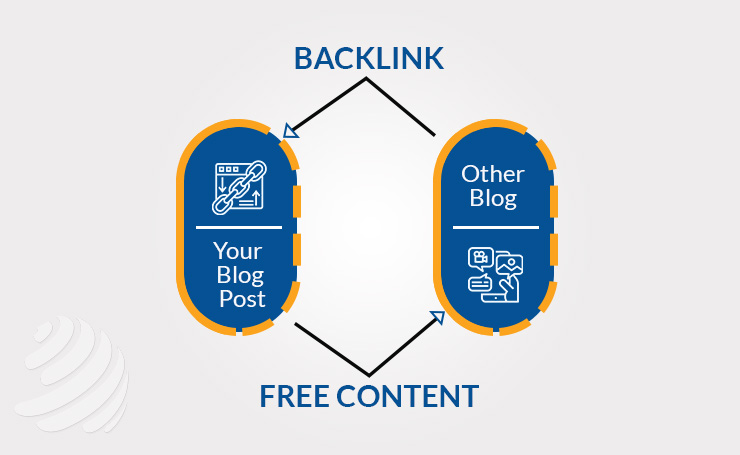 BACKLINK

Your Blog Post

Other Blog

FREE CONTENT