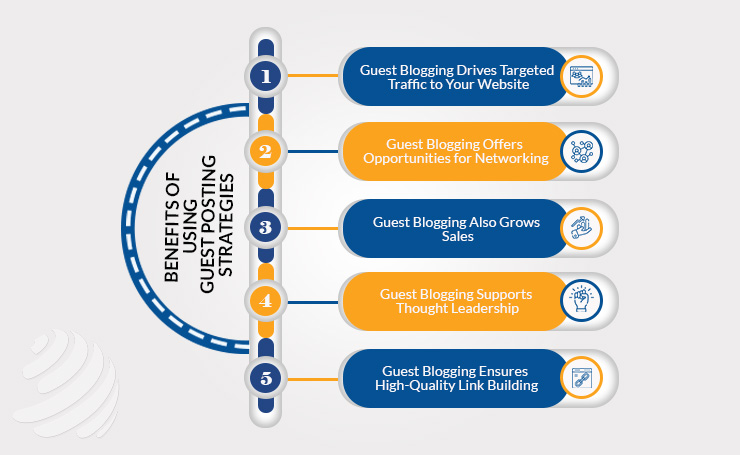 BENEFITS OF USING GUEST POSTING STRATEGIES

1
Guest Blogging Drives Targeted Traffic to Your Website

2
Guest Blogging Offers Opportunities for Networking

3
Guest Blogging Also Grows Sales

4
Guest Blogging Supports Thought Leadership

5
Guest Blogging Ensures High-Quality Link Building