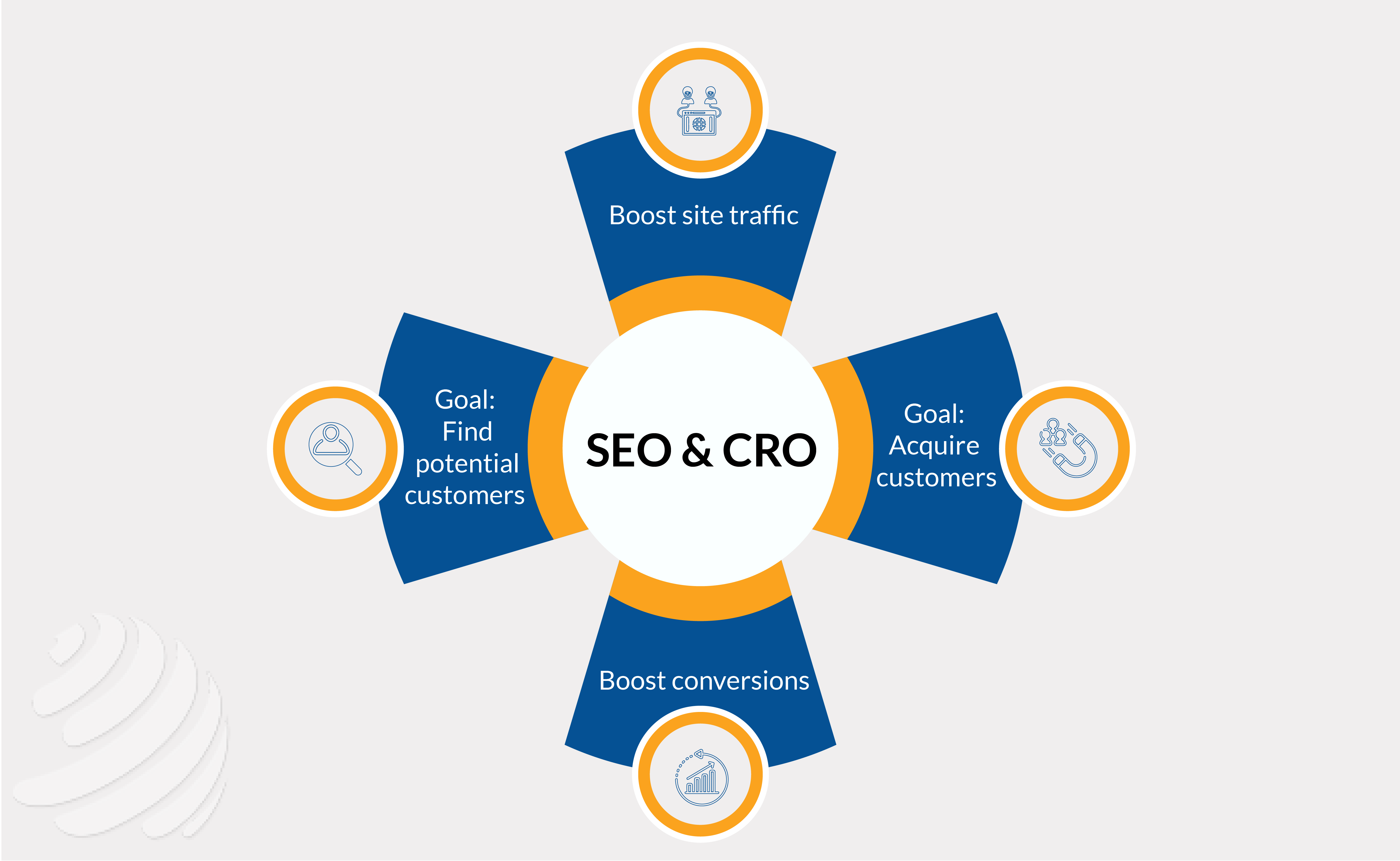 Boost site traffic

Goal: Find potential customers

SEO & CRO

Goal: Acquire customers

Boost conversions