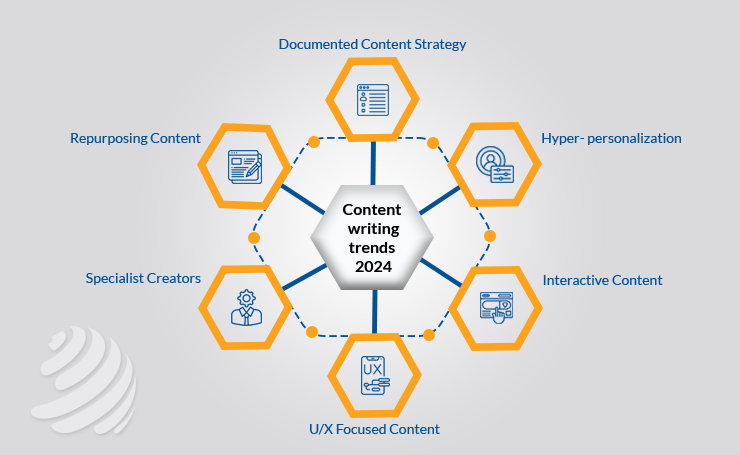 Documented Content Strategy

Repurposing Content

Hyper- personalization

Content writing trends 2024

Specialist Creators

Interactive Content

UX

U/X Focused Content