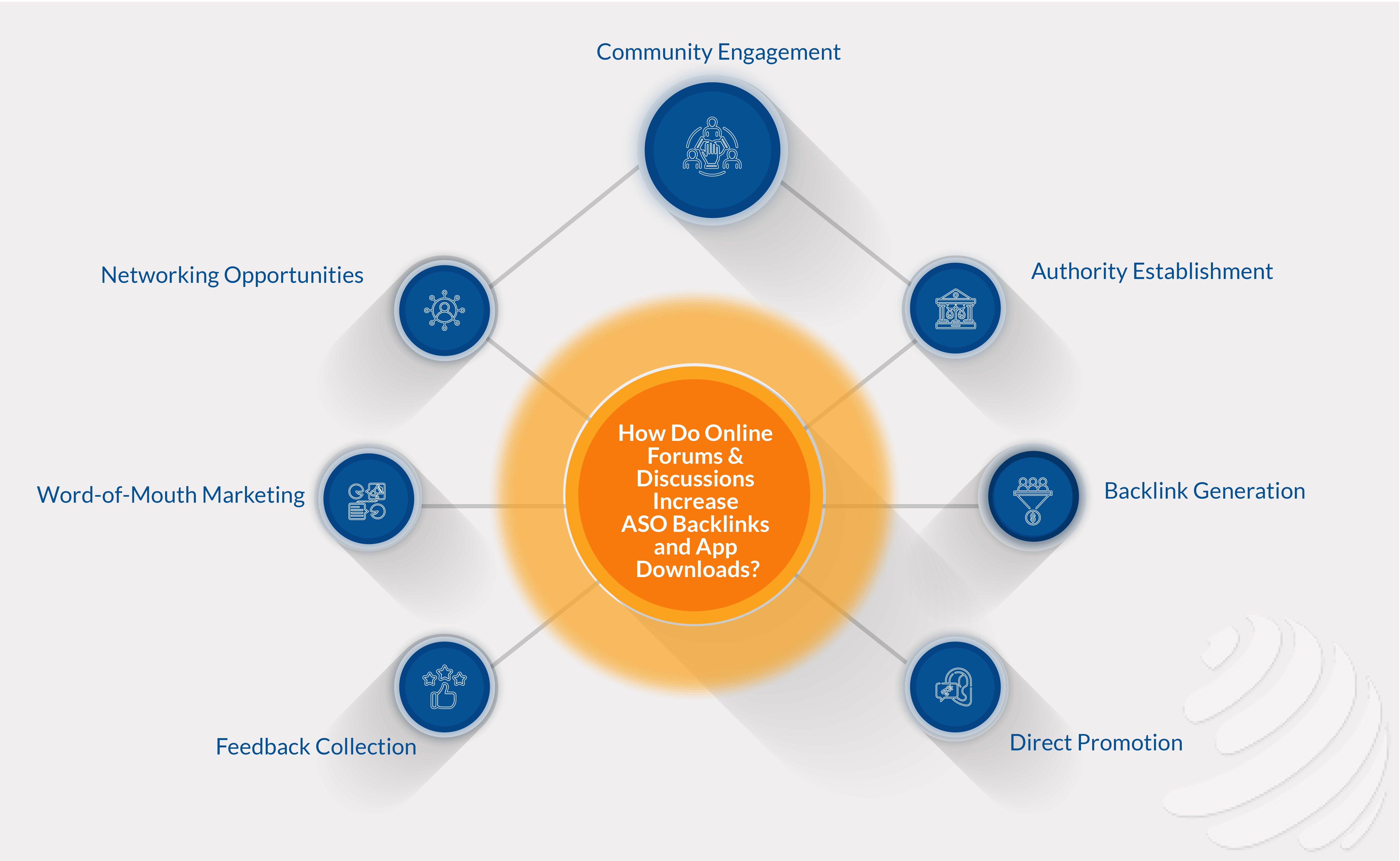 Community Engagement

Networking Opportunities

Authority Establishment

How Do Online Forums & Discussions Increase ASO Backlinks and App Downloads?

Word-of-Mouth Marketing

Backlink Generation

Feedback Collection

Direct Promotion