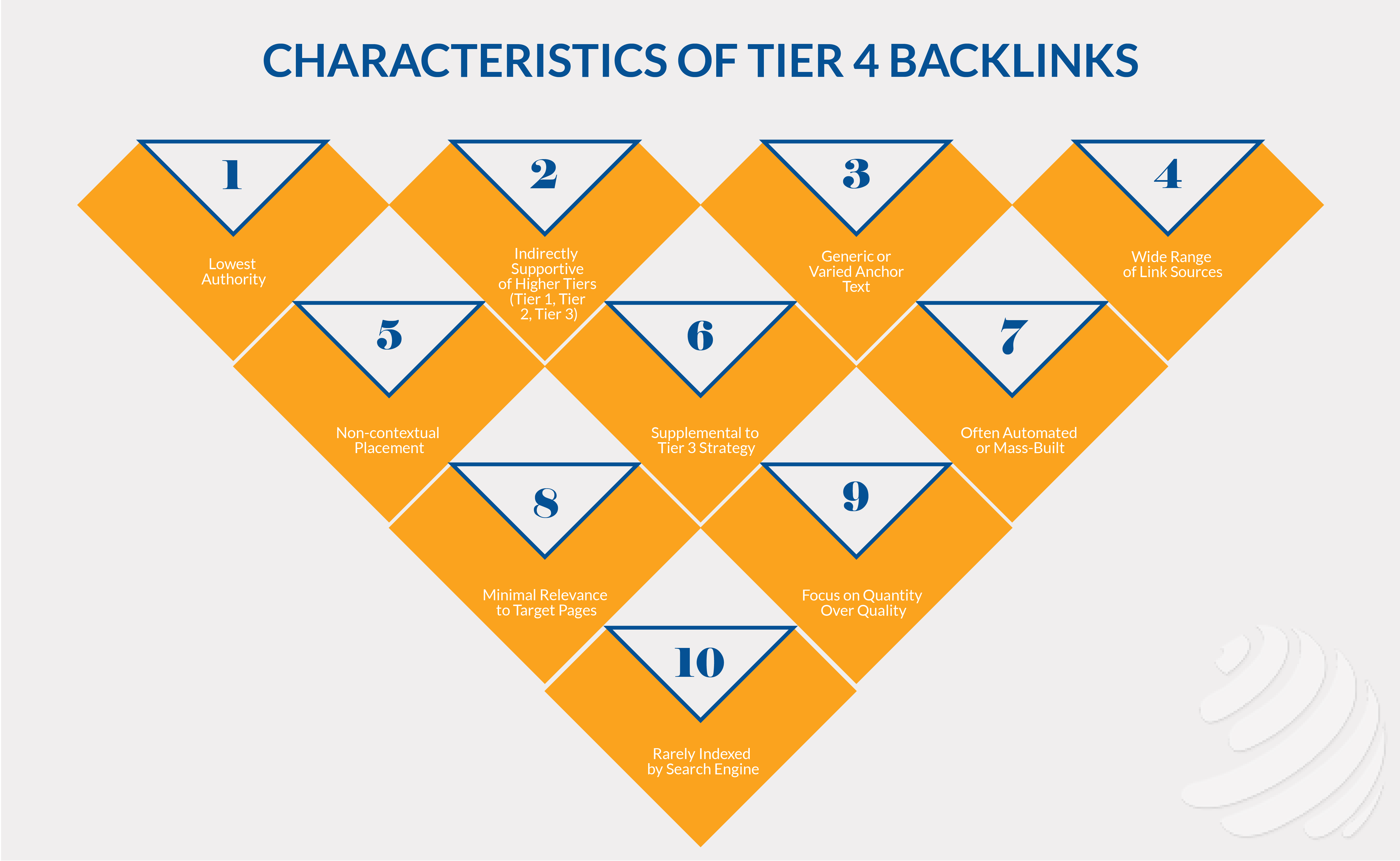 CHARACTERISTICS OF TIER 4 BACKLINKS

1
Lowest Authority

2
Indirectly Supportive of Higher Tiers (Tier 1, Tier 2, Tier 3)

3
Generic or Varied Anchor Text

4
Wide Range of Link Sources

5
Non-contextual Placement

6
Supplemental to Tier 3 Strategy

7
Often Automated or Mass-Built

8
Minimal Relevance to Target Pages

9
Focus on Quantity Over Quality

10
Rarely Indexed by Search Engine