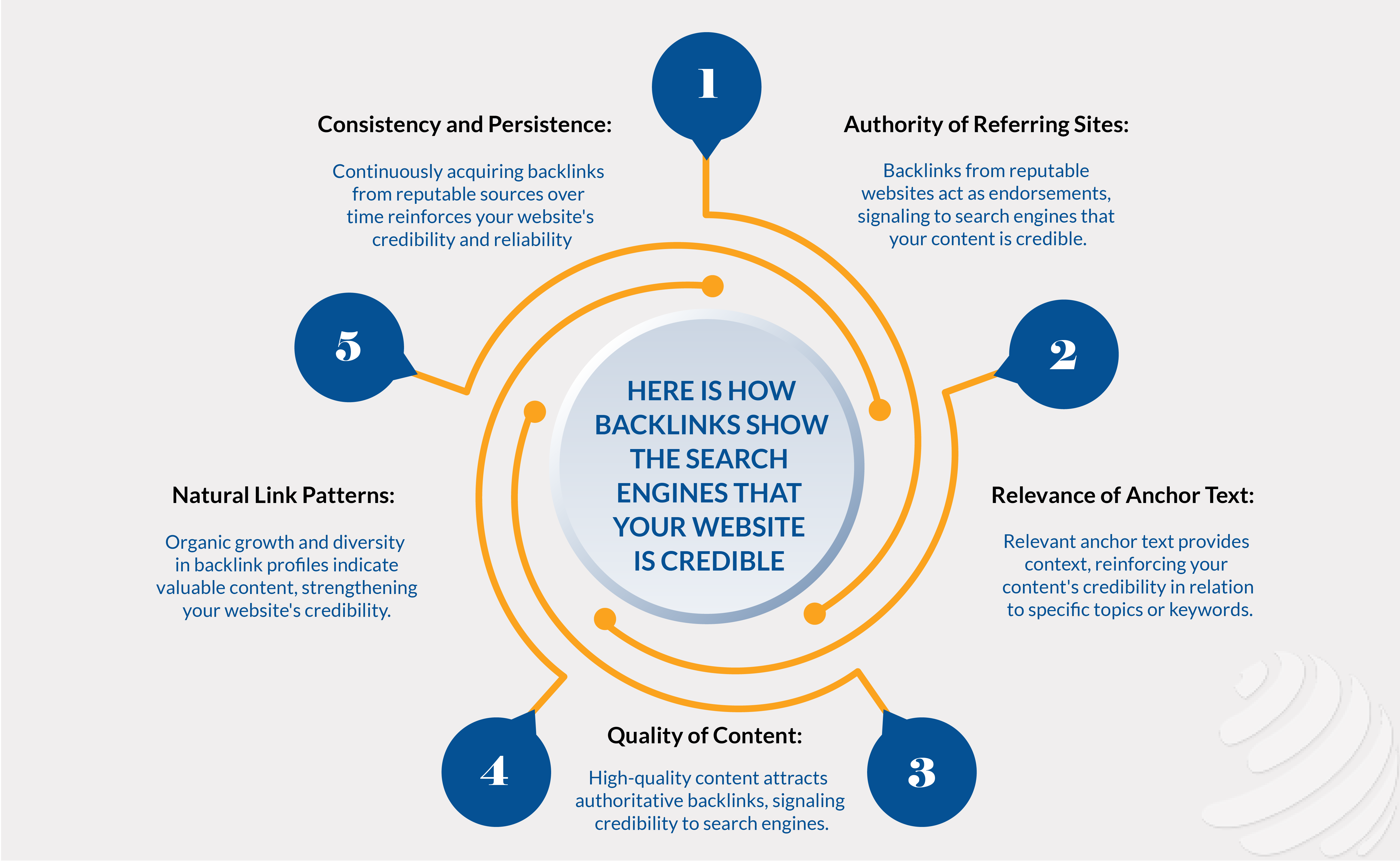 HERE IS HOW BACKLINKS SHOW THE SEARCH ENGINES THAT YOUR WEBSITE IS CREDIBLE

1

Authority of Referring Sites:

Backlinks from reputable websites act as endorsements, signaling to search engines that your content is credible.

2

Relevance of Anchor Text:

Relevant anchor text provides context, reinforcing your content's credibility in relation to specific topics or keywords.

3

Quality of Content:

High-quality content attracts authoritative backlinks, signaling credibility to search engines.

4

Natural Link Patterns:

Organic growth and diversity in backlink profiles indicate valuable content, strengthening your website's credibility.

5

Consistency and Persistence:

Continuously acquiring backlinks from reputable sources over time reinforces your website's credibility and reliability