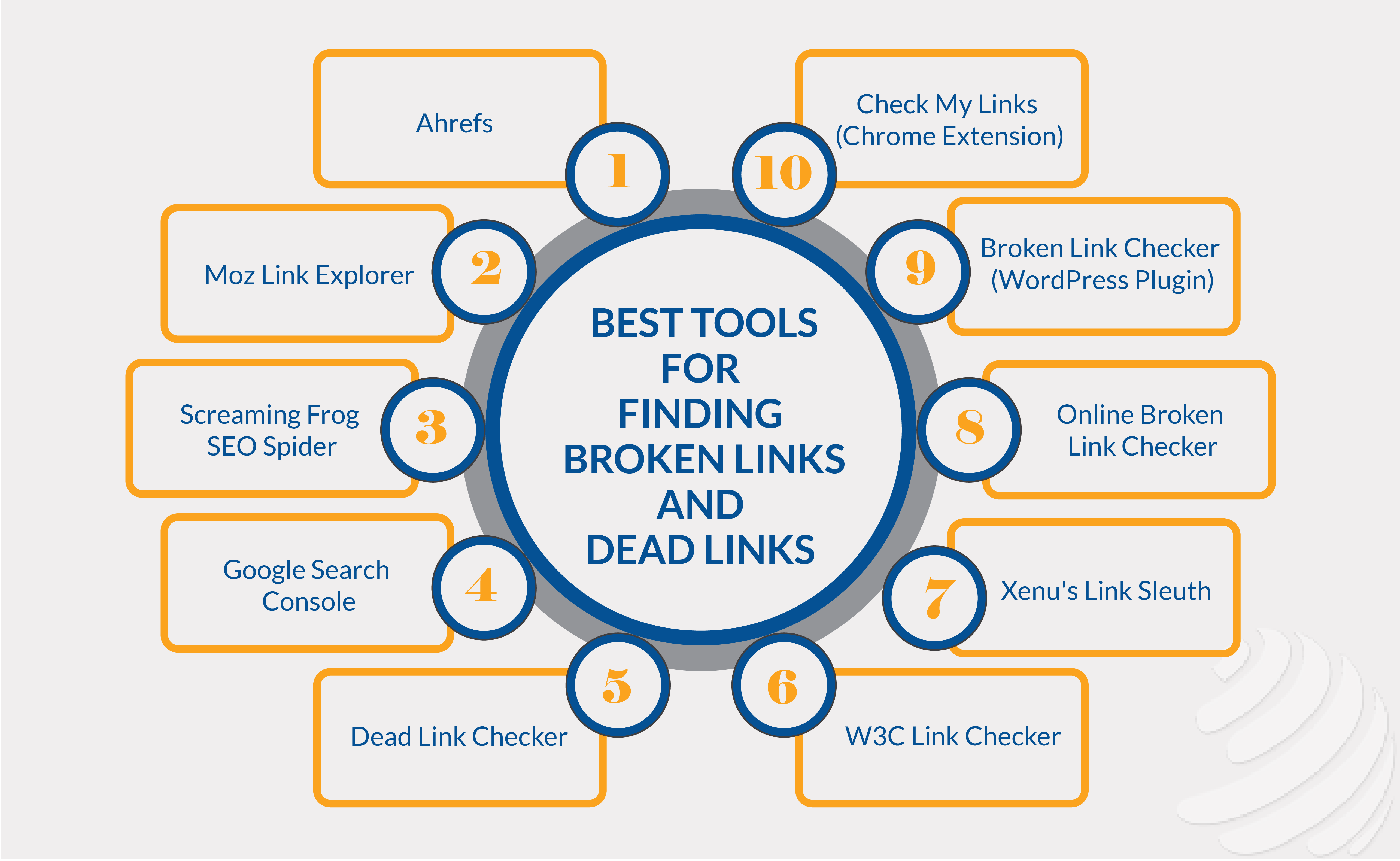 BEST TOOLS FOR FINDING BROKEN LINKS AND DEAD LINKS

1 Ahrefs

2 Moz Link Explorer

3 Screaming Frog SEO Spider

4 Google Search Console

5 Dead Link Checker

6 W3C Link Checker

7 Xenu's Link Sleuth

8 Online Broken Link Checker

9 Broken Link Checker (WordPress Plugin)

10 Check My Links (Chrome Extension)