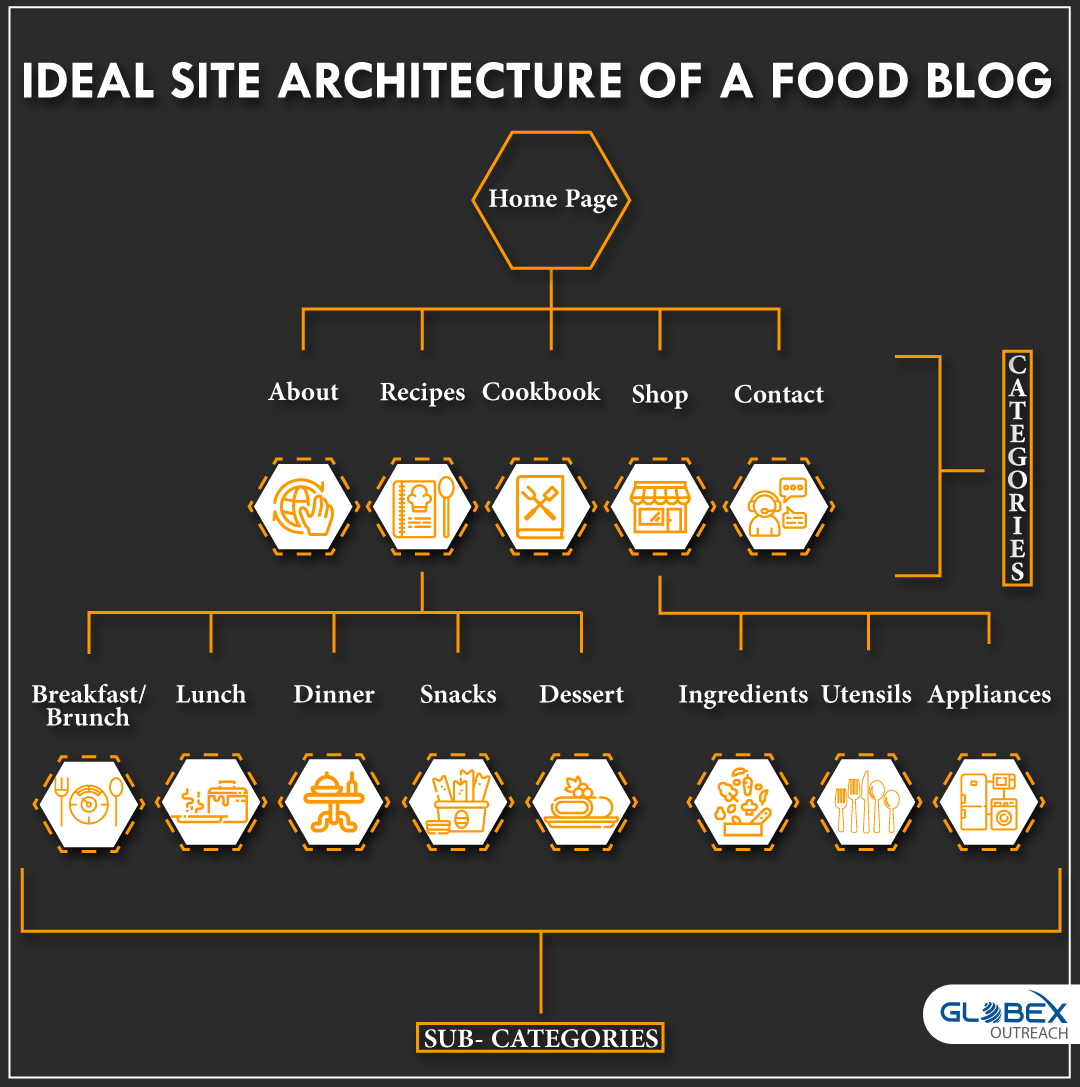 IDEAL SITE ARCHITECTURE OF A FOOD BLOG

Home Page

About Recipes Cookbook Shop Contact

CATEGORIES

Breakfast/ Brunch Lunch Dinner Snacks Dessert Ingredients Utensils Appliances

SUB- CATEGORIES

GLOBEX OUTREACH