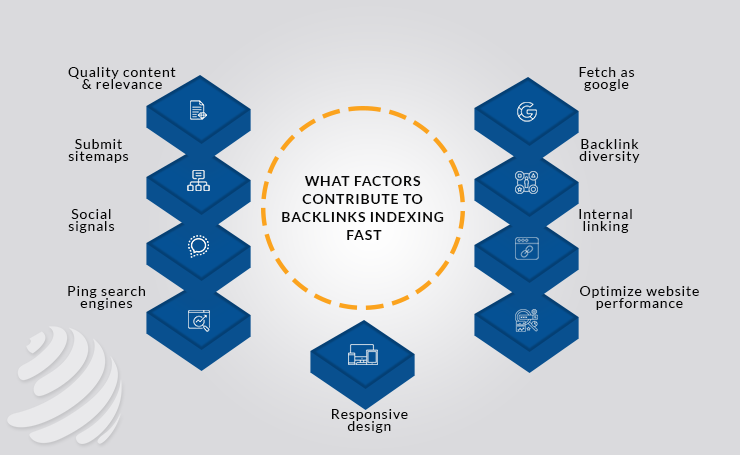 Quality content & relevance

Submit sitemaps

Social signals

Ping search engines

WHAT FACTORS CONTRIBUTE TO BACKLINKS INDEXING FAST

Responsive design

Fetch as google

Backlink diversity

Internal linking

Optimize website performance