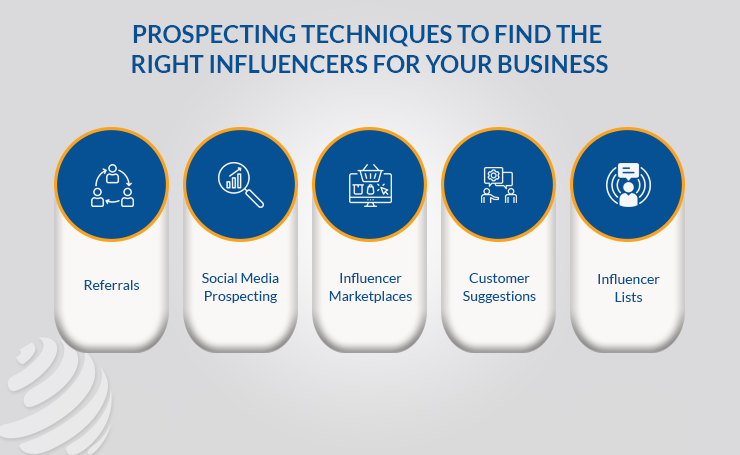 PROSPECTING TECHNIQUES TO FIND THE RIGHT INFLUENCERS FOR YOUR BUSINESS

Referrals

Social Media Prospecting

Influencer Marketplaces

Customer Suggestions

Influencer Lists