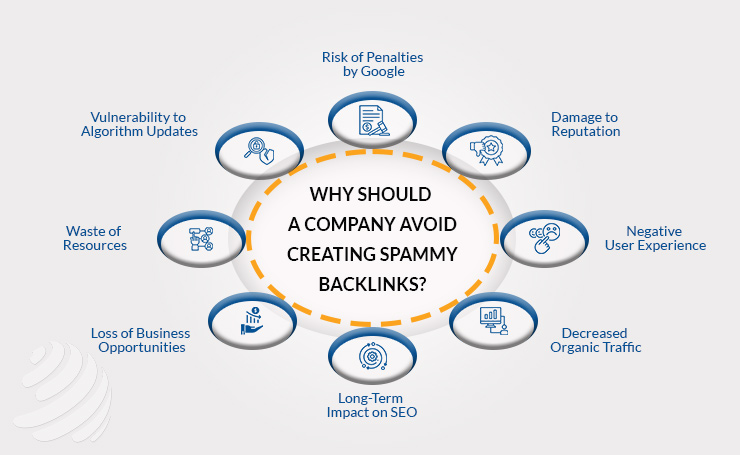 WHY SHOULD A COMPANY AVOID CREATING SPAMMY BACKLINKS?

Risk of Penalties by Google

Damage to Reputation

Negative User Experience

Decreased Organic Traffic

Long-Term Impact on SEO

Loss of Business Opportunities

Waste of Resources

Vulnerability to Algorithm Updates